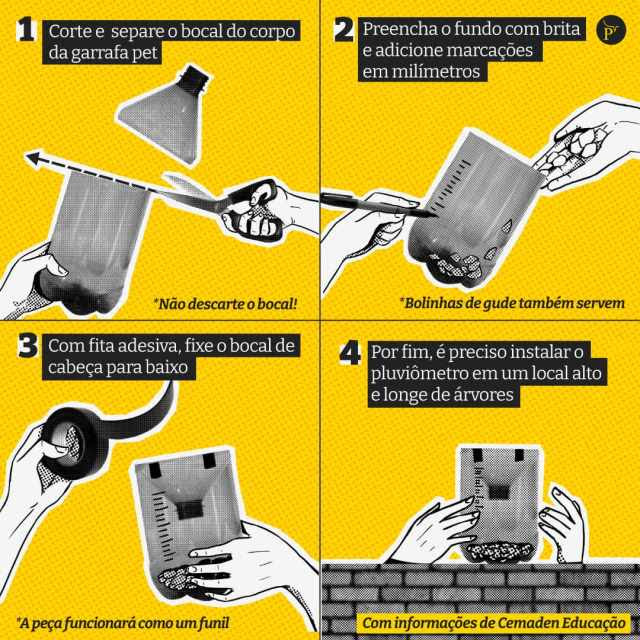 1 Corte e separe o bocal do corpo da garrafa pet

*Não descarte o bocal!

2 Preencha o fundo com brita e adicione marcações em milímetros

P

*Bolinhas de gude também servem

3 Com fita adesiva, fixe o bocal de cabeça para baixo

*A peça funcionará como um funil

4 Por fim, é preciso instalar o pluviômetro em um local alto e longe de árvores

Com informações de Cemaden Educação